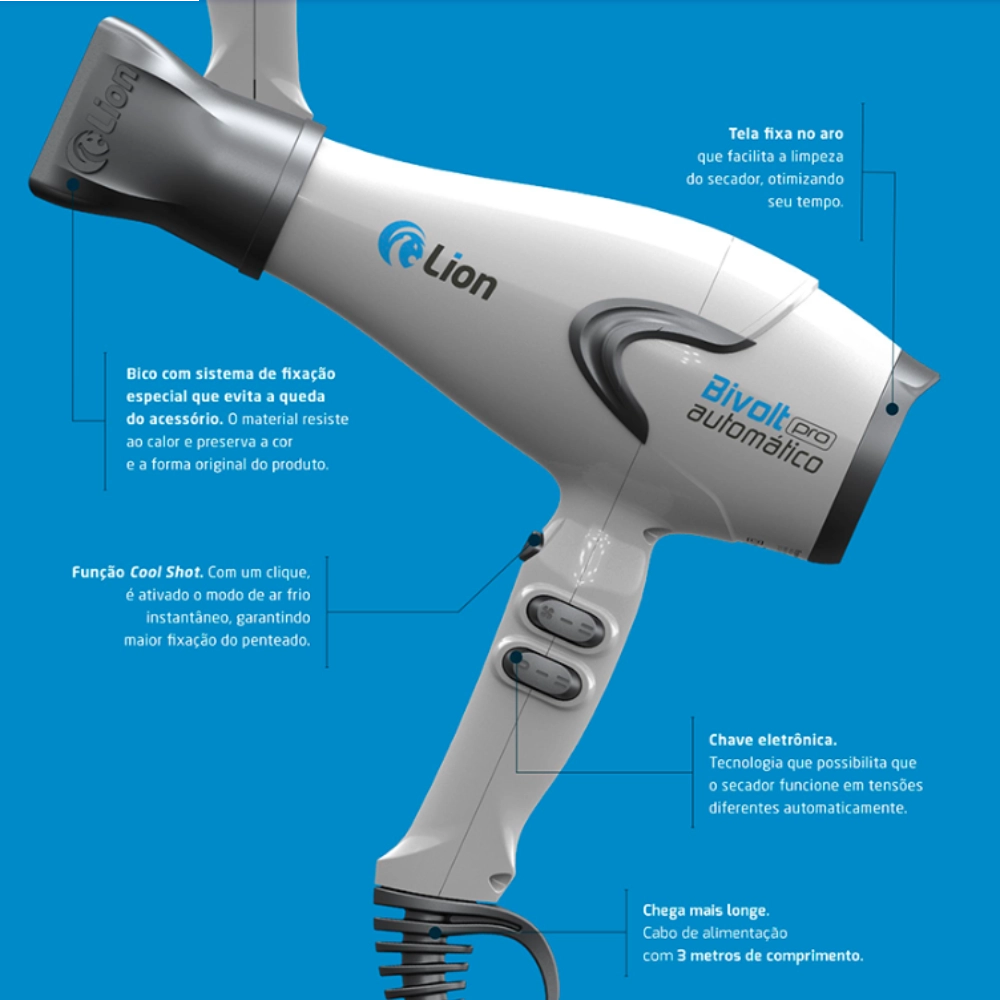 Lion

Tela fixa no aro que facilita a limpeza do secador, otimizando seu tempo.

Lion

Bivolt pro automático

Bico com sistema de fixação especial que evita a queda do acessório. O material resiste ao calor e preserva a cor e a forma original do produto.

Função Cool Shot. Com um clique, é ativado o modo de ar frio instantâneo, garantindo maior fixação do penteado.

Chave eletrônica. Tecnologia que possibilita que o secador funcione em tensões diferentes automaticamente.

Chega mais longe. Cabo de alimentação com 3 metros de comprimento.