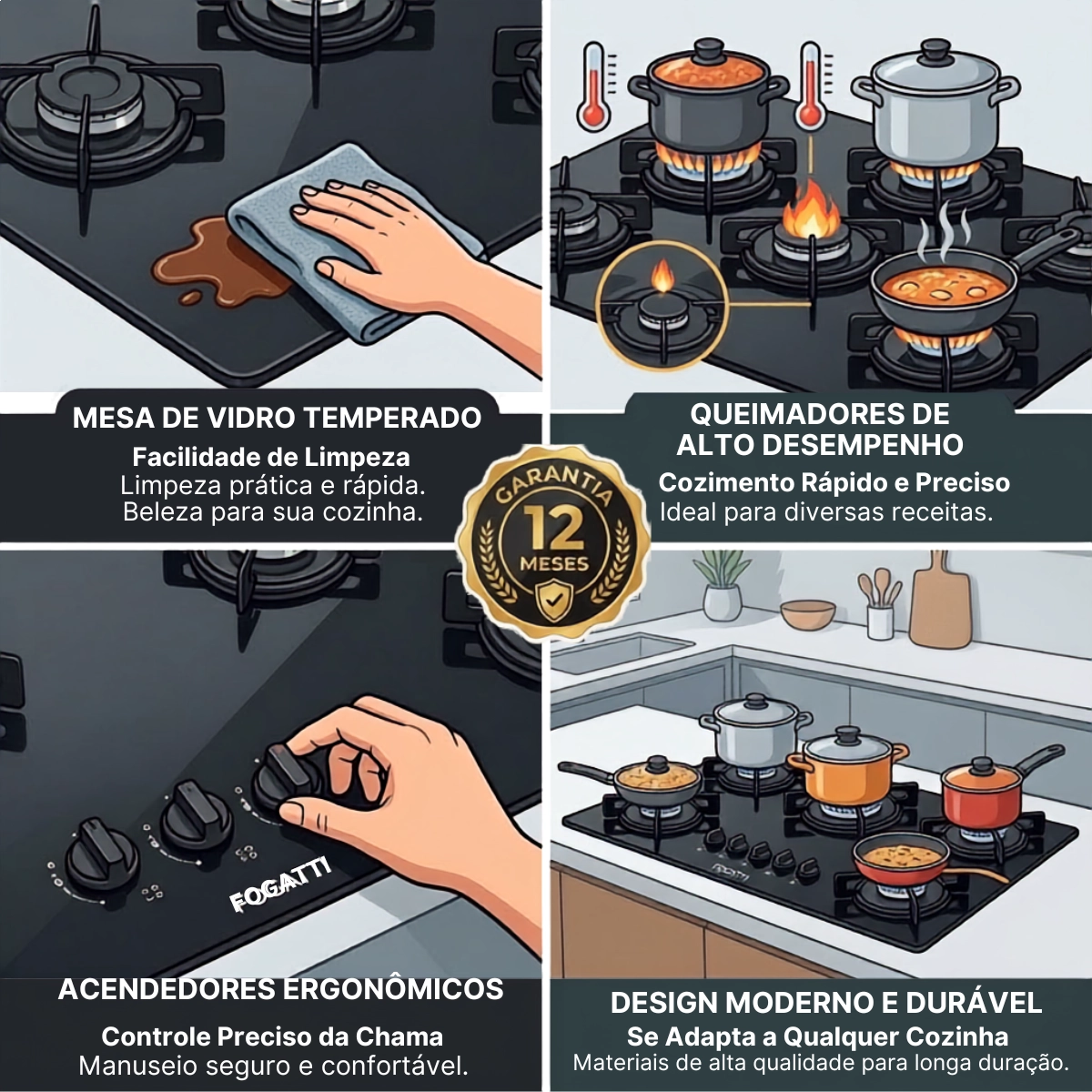 MESA DE VIDRO TEMPERADO
Facilidade de Limpeza
Limpeza prática e rápida.
Beleza para sua cozinha.

QUEIMADORES DE ALTO DESEMPENHO
Cozimento Rápido e Preciso
Ideal para diversas receitas.

GARANTIA
12
MESES

FOGATTI

ACENDEDORES ERGONÔMICOS
Controle Preciso da Chama
Manuseio seguro e confortável.

DESIGN MODERNO E DURÁVEL
Se Adapta a Qualquer Cozinha
Materiais de alta qualidade para longa duração.