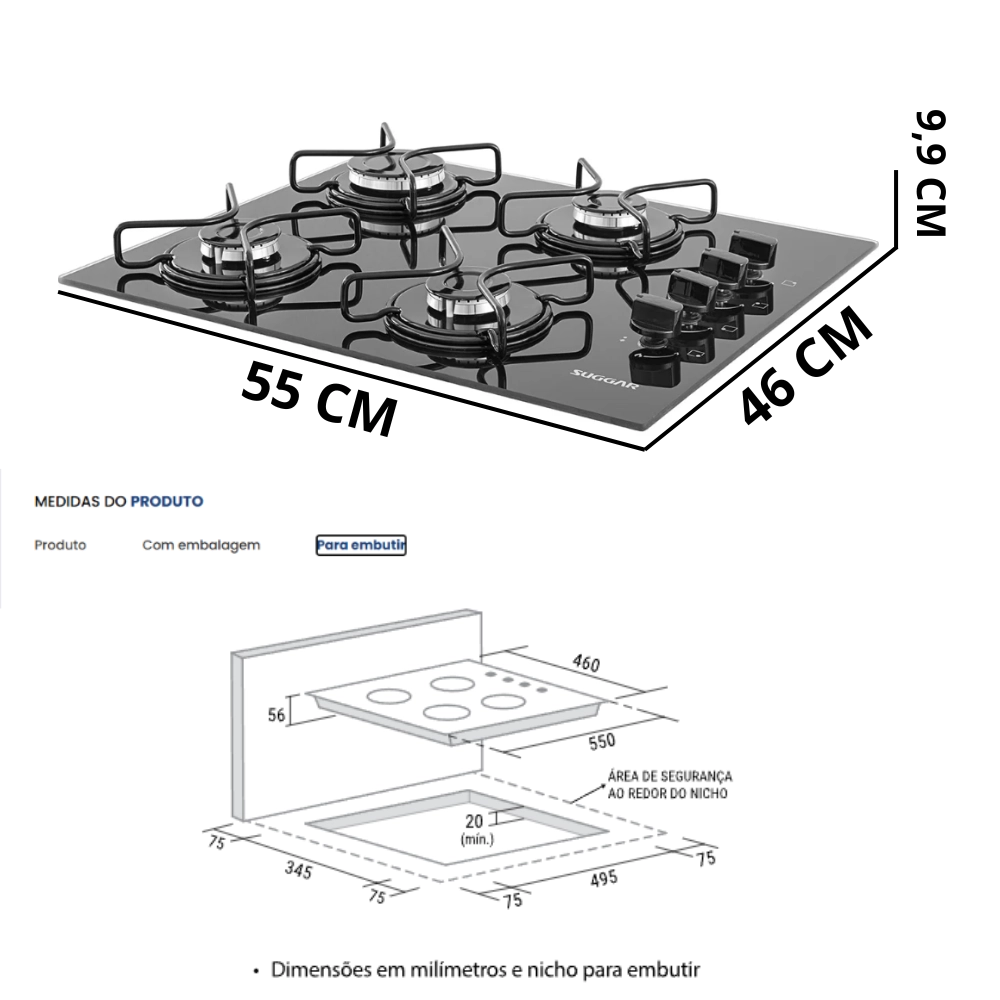 9,9 CM

SUGGAR

55 CM

46 CM

MEDIDAS DO PRODUTO

Produto Com embalagem Para embutir

460

56

550

ÁREA DE SEGURANÇA AO REDOR DO NICHO

20 (mín.)

75

345

75

75

495

75

• Dimensões em milímetros e nicho para embutir