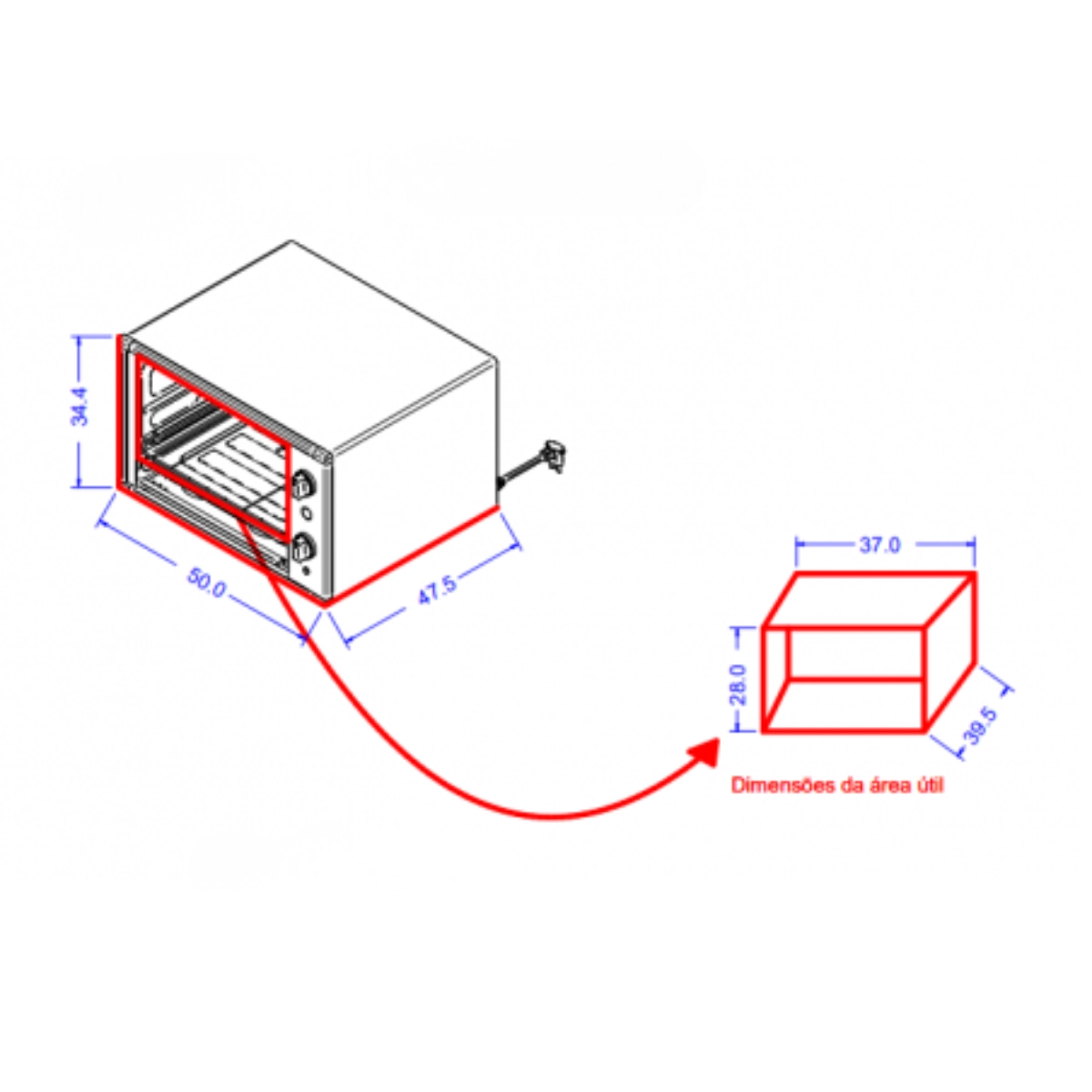 34.4

50.0

47.5

37.0

28.0

39.5

Dimensões da área útil