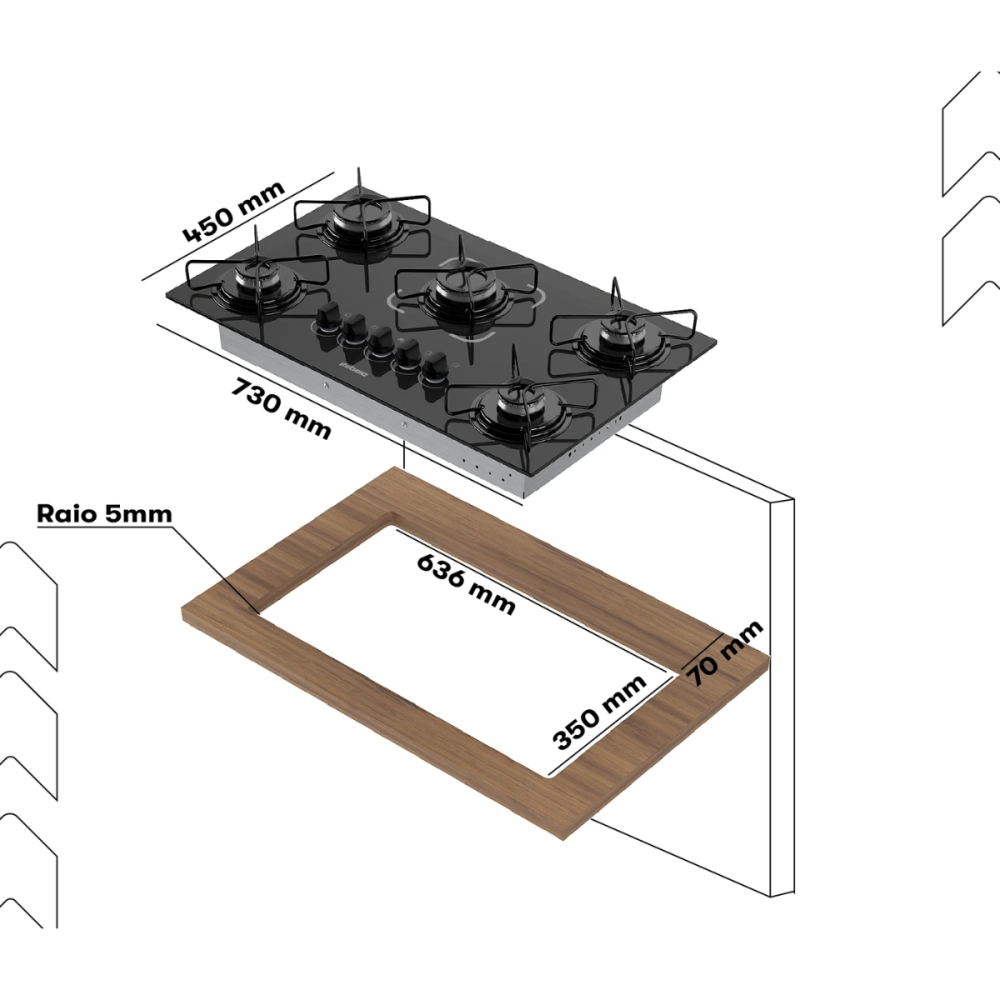 450 mm

730 mm

Raio 5mm

636 mm

70 mm

350 mm