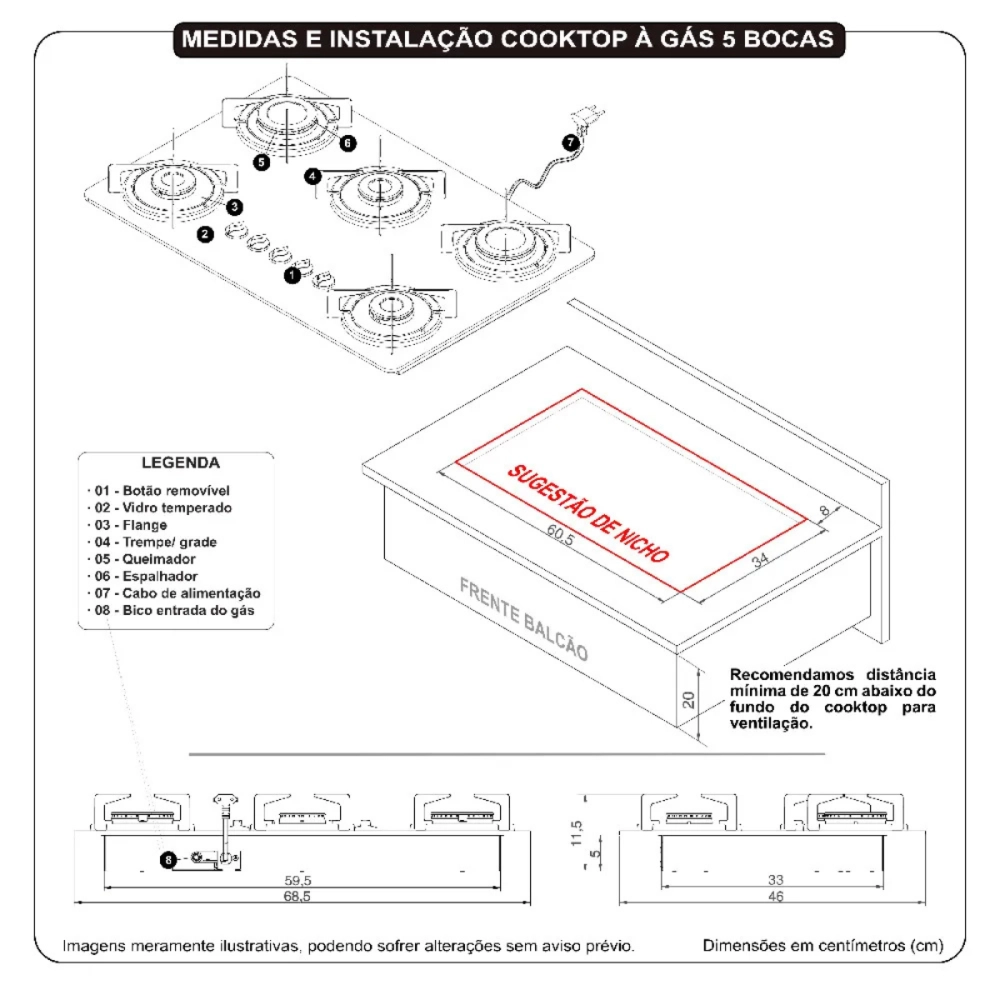 MEDIDAS E INSTALAÇÃO COOKTOP À GÁS 5 BOCAS

5
6
7
4
3
2
1

LEGENDA
· 01 - Botão removível
· 02 - Vidro temperado
· 03 - Flange
· 04 - Trempe/ grade
· 05 - Queimador
· 06 - Espalhador
· 07 - Cabo de alimentação
· 08 - Bico entrada do gás

SUGESTÃO DE NICHO
60,5
34
8
FRENTE BALCÃO
20

Recomendamos distância mínima de 20 cm abaixo do fundo do cooktop para ventilação.

8
59,5
68,5
11,5
5
33
46

Imagens meramente ilustrativas, podendo sofrer alterações sem aviso prévio.
Dimensões em centímetros (cm)