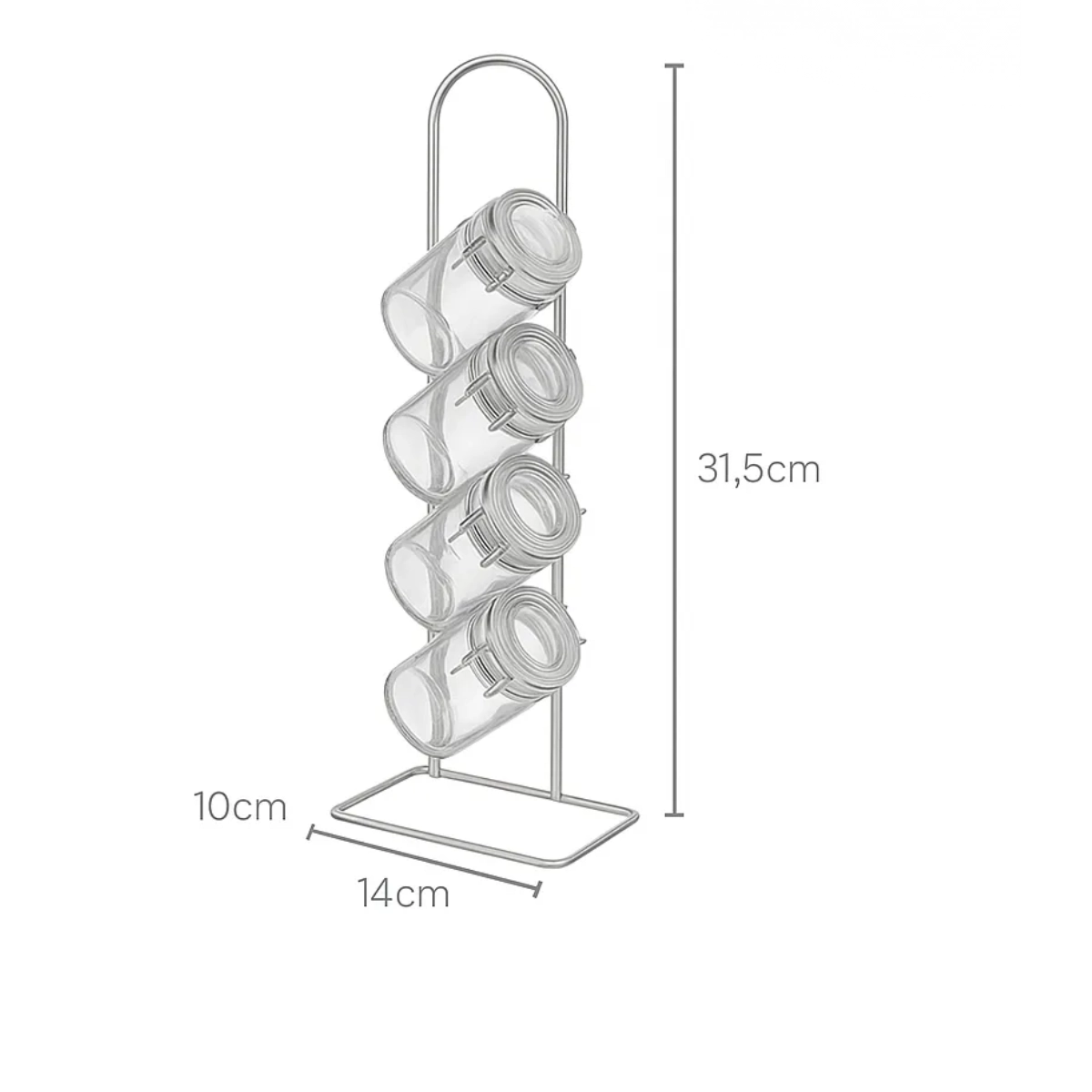 31,5cm

10cm

14cm